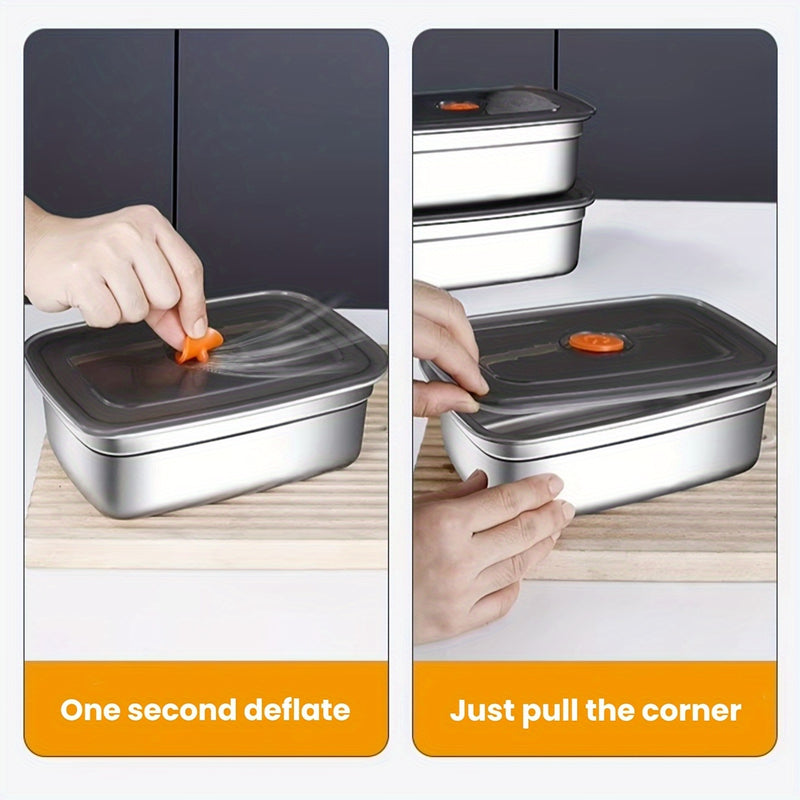 One second deflate

Just pull the corner