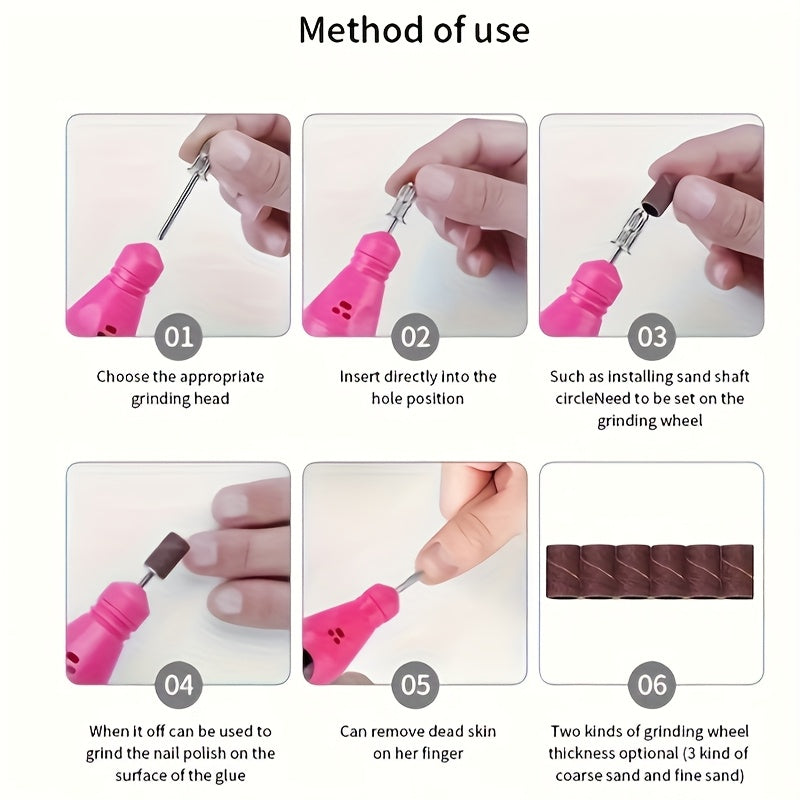 Method of use

01

Choose the appropriate grinding head

02

Insert directly into the hole position

03

Such as installing sand shaft circleNeed to be set on the grinding wheel

04

When it off can be used to grind the nail polish on the surface of the glue

05

Can remove dead skin on her finger

06

Two kinds of grinding wheel thickness optional (3 kind of coarse sand and fine sand)