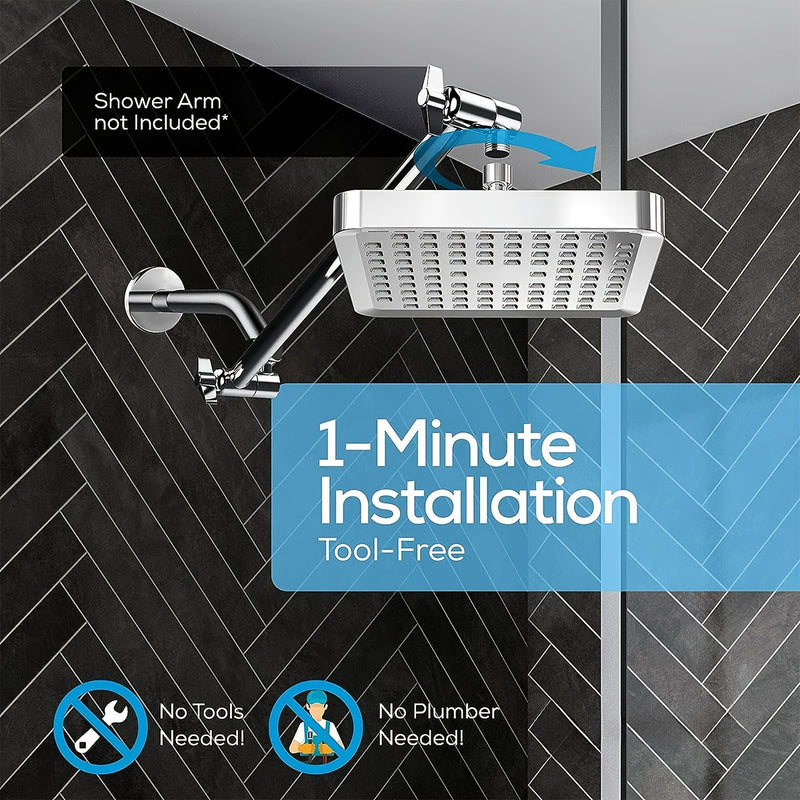 Shower Arm not Included*

1-Minute Installation
Tool-Free

No Tools Needed!

No Plumber Needed!