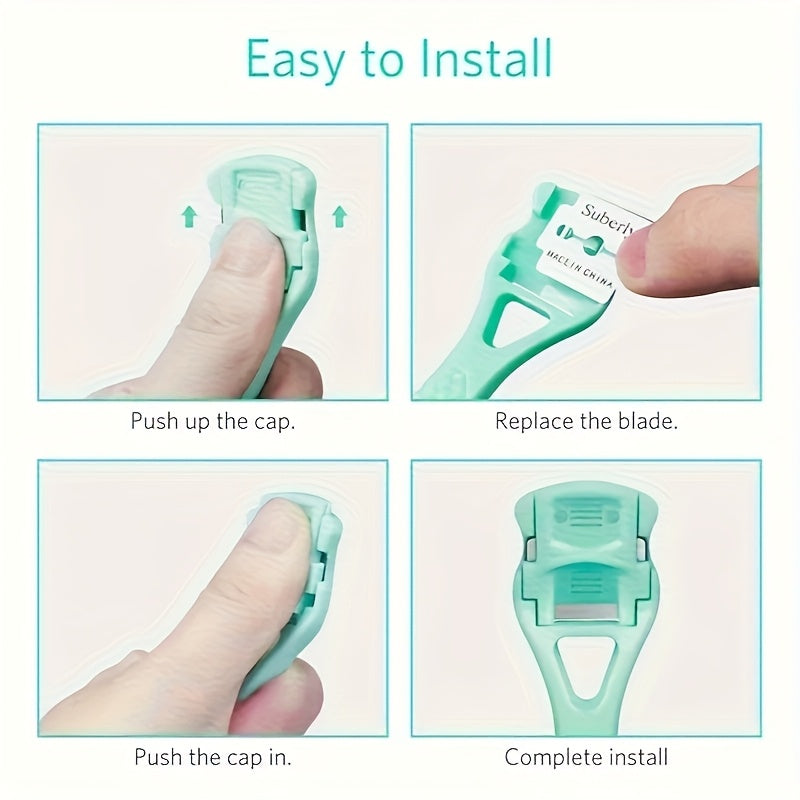 Easy to Install

Suberly
MADE IN CHINA

Push up the cap.

Replace the blade.

Push the cap in.

Complete install