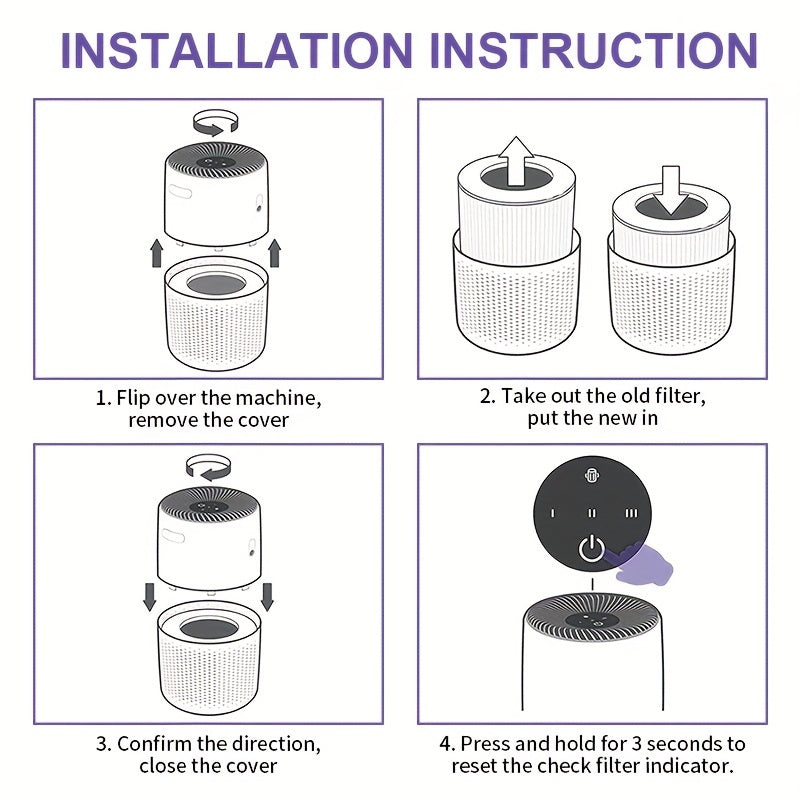 INSTALLATION INSTRUCTION

1. Flip over the machine, remove the cover

2. Take out the old filter, put the new in

3. Confirm the direction, close the cover

I II III

4. Press and hold for 3 seconds to reset the check filter indicator.