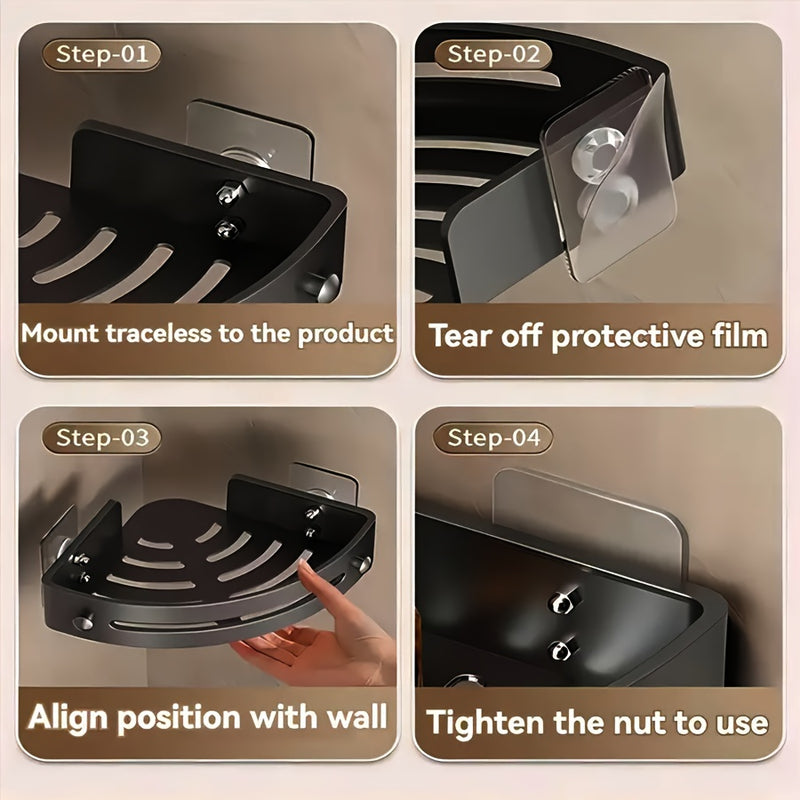 Step-01

Mount traceless to the product

Step-02

Tear off protective film

Step-03

Align position with wall

Step-04

Tighten the nut to use