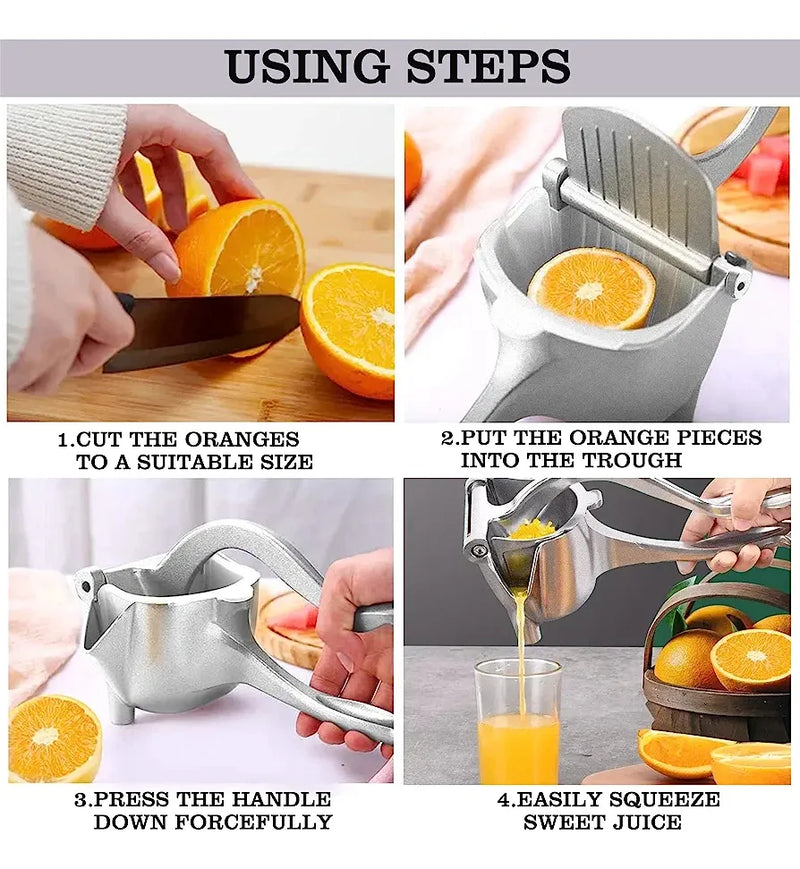 USING STEPS

1.CUT THE ORANGES TO A SUITABLE SIZE

2.PUT THE ORANGE PIECES INTO THE TROUGH

3.PRESS THE HANDLE DOWN FORCEFULLY

4.EASILY SQUEEZE SWEET JUICE