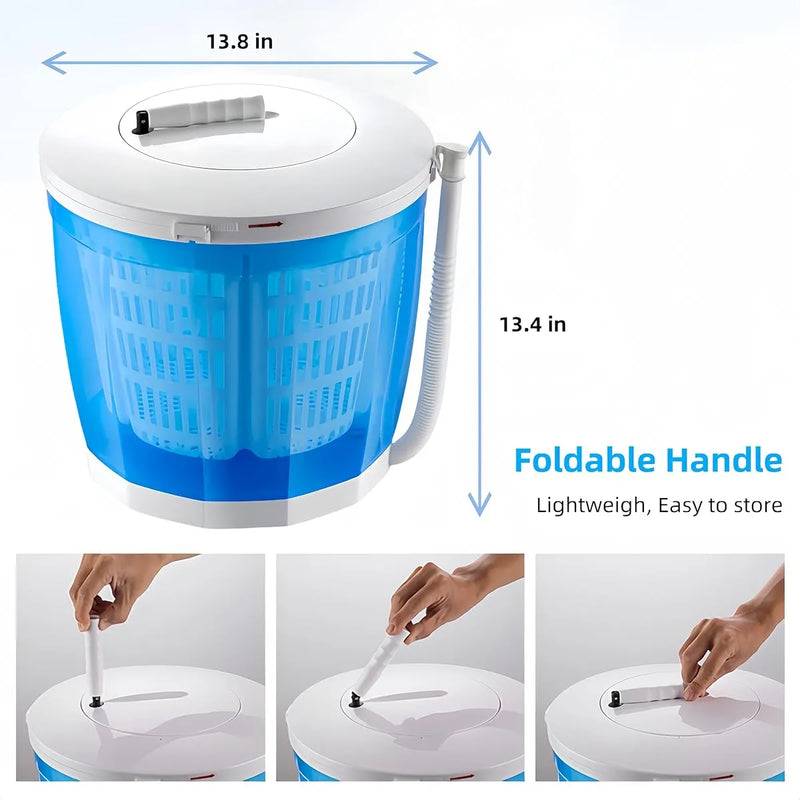 13.8 in

13.4 in

Foldable Handle

Lightweigh, Easy to store