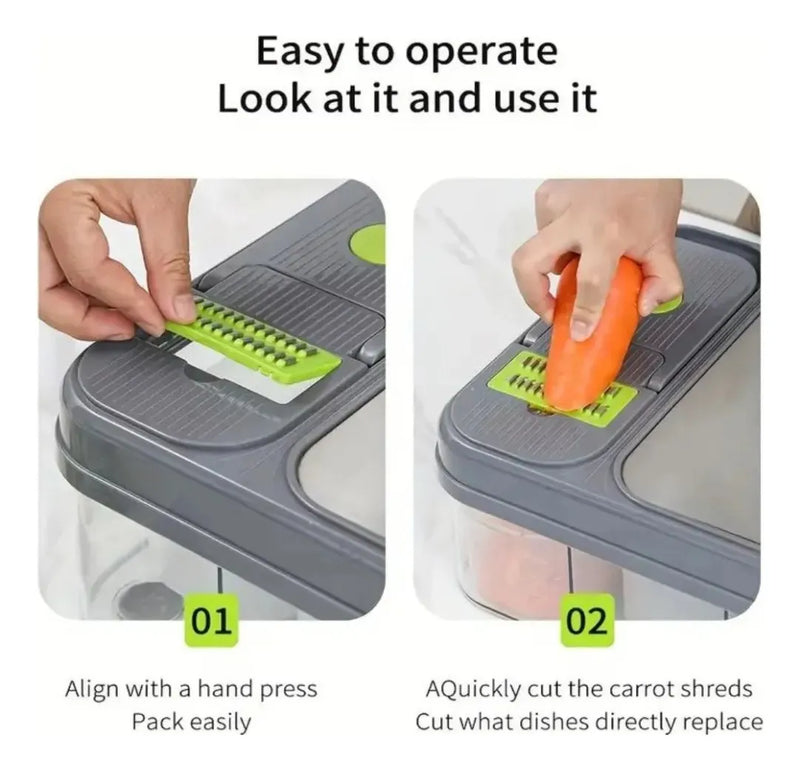 Easy to operate
Look at it and use it

01

Align with a hand press
Pack easily

02

AQuickly cut the carrot shreds
Cut what dishes directly replace