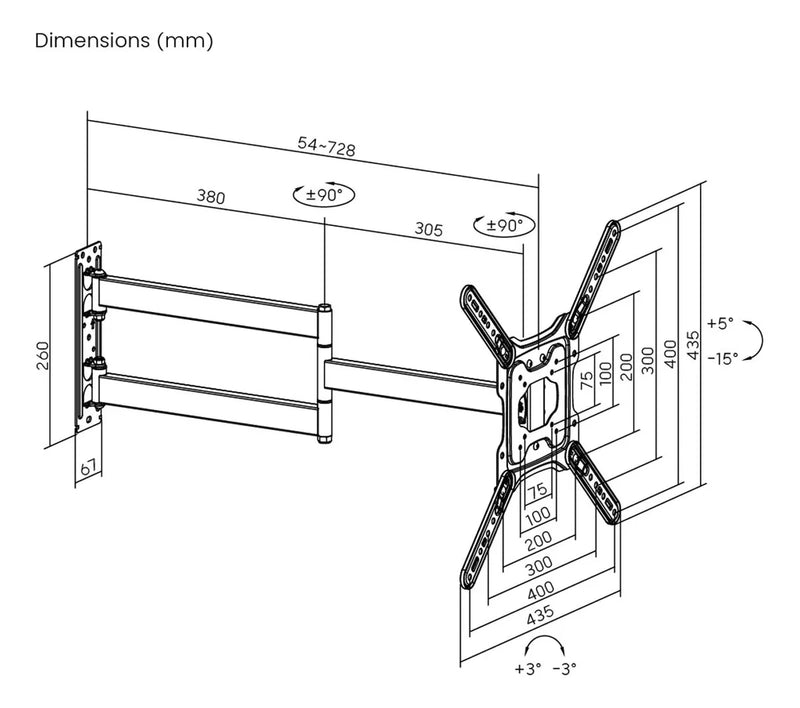 Dimensions (mm)

54~728

380

±90°

305

±90°

260

67

75

100

200

300

400

435

+5°

-15°

75

100

200

300

400

435

+3° -3°