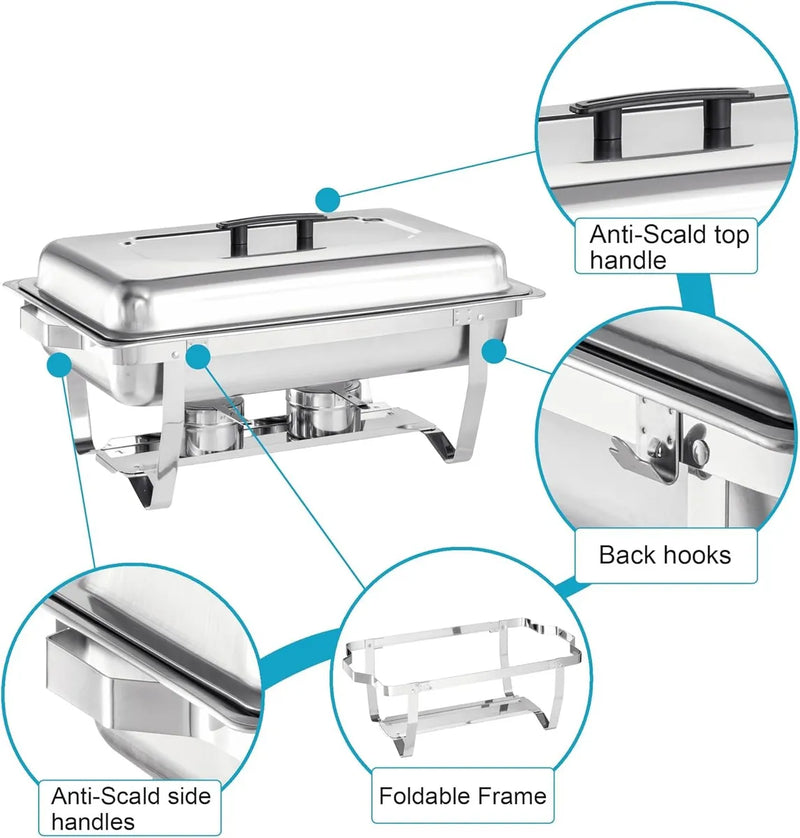 Anti-Scald top handle

Back hooks

Anti-Scald side handles

Foldable Frame