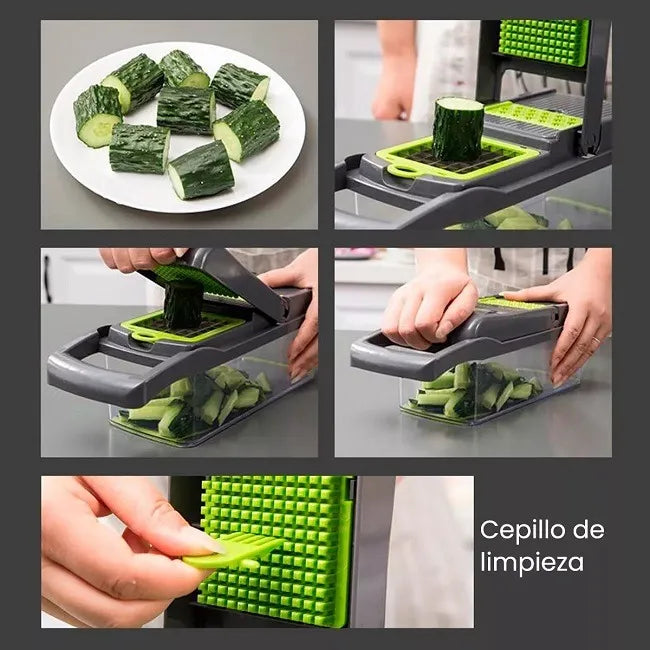 Cepillo de limpieza