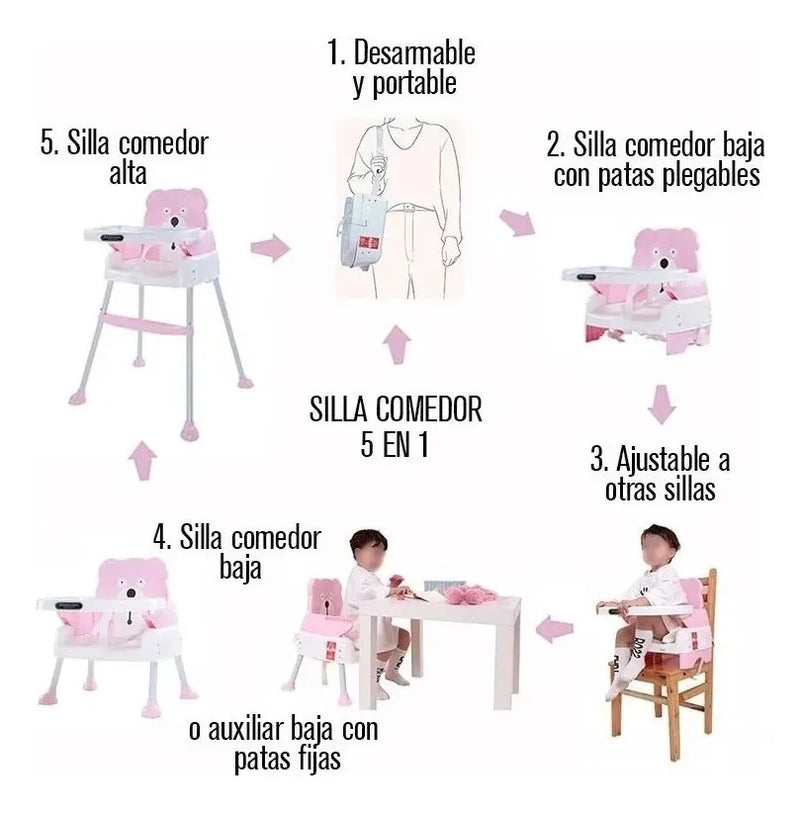 1. Desarmable y portable

5. Silla comedor alta

2. Silla comedor baja con patas plegables

SILLA COMEDOR 5 EN 1

3. Ajustable a otras sillas

4. Silla comedor baja

o auxiliar baja con patas fijas