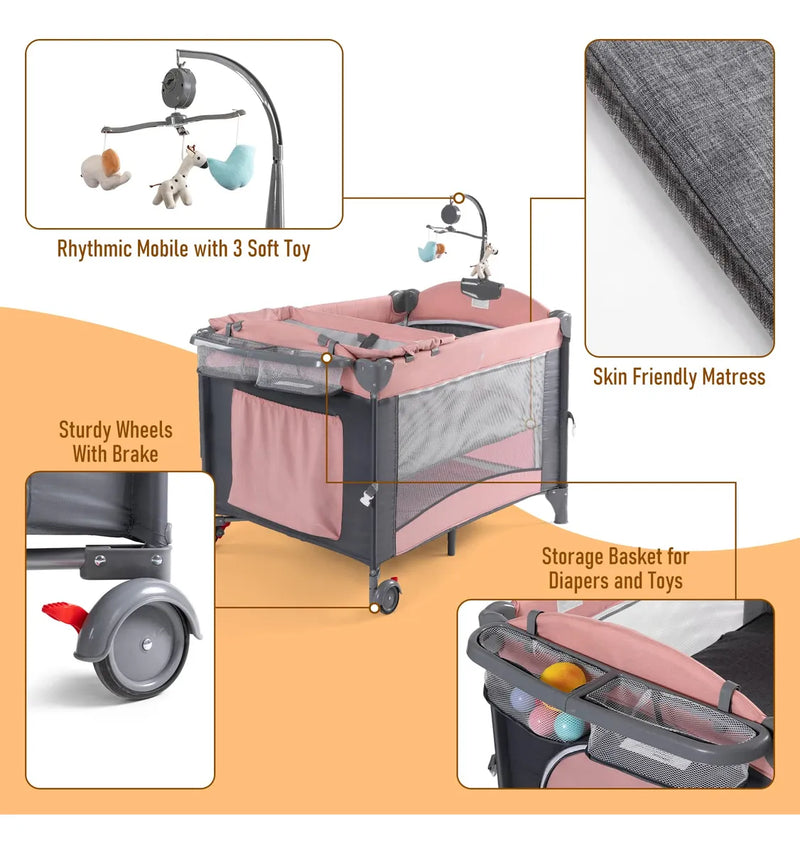 Rhythmic Mobile with 3 Soft Toy

Skin Friendly Matress

Sturdy Wheels With Brake

Storage Basket for Diapers and Toys