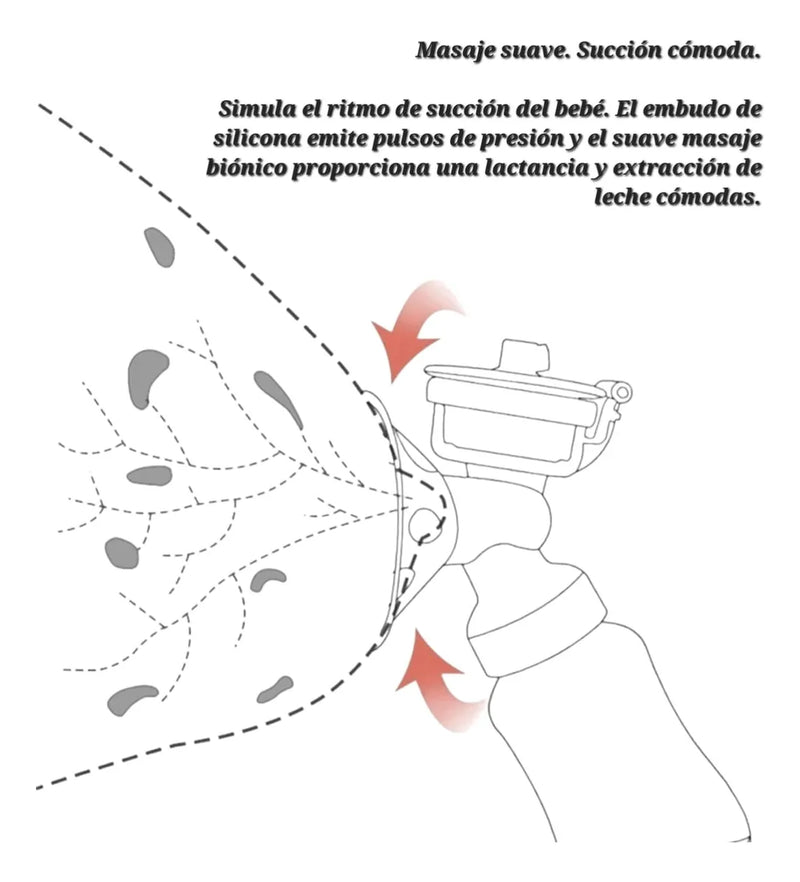 Masaje suave. Succión cómoda.

Simula el ritmo de succión del bebé. El embudo de silicona emite pulsos de presión y el suave masaje biónico proporciona una lactancia y extracción de leche cómodas.