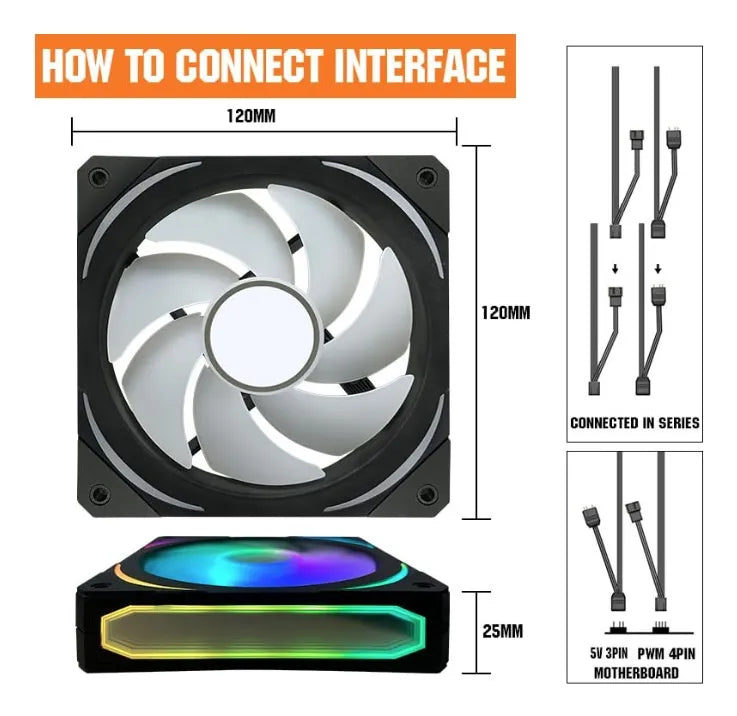 HOW TO CONNECT INTERFACE

120MM

120MM

25MM

CONNECTED IN SERIES

5V 3PIN PWM 4PIN
MOTHERBOARD