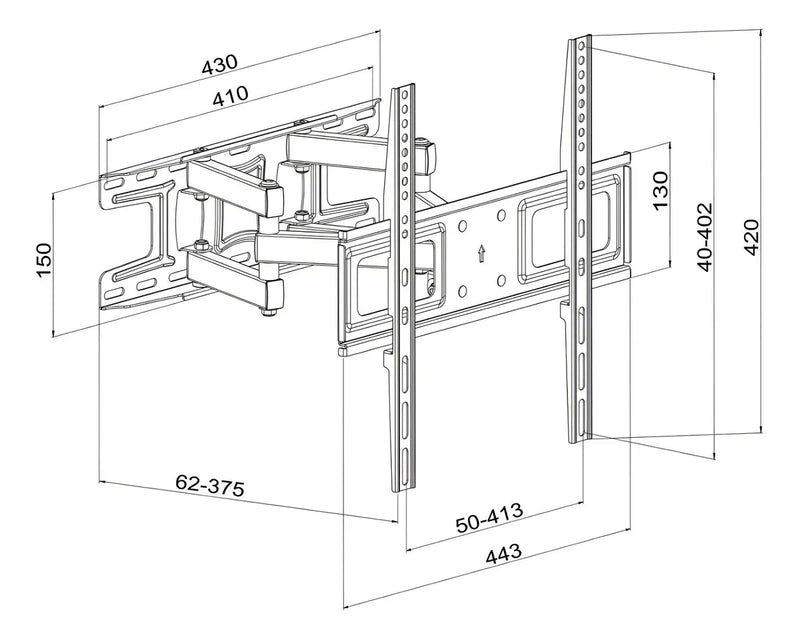 430
410
150
130
40-402
420
62-375
50-413
443