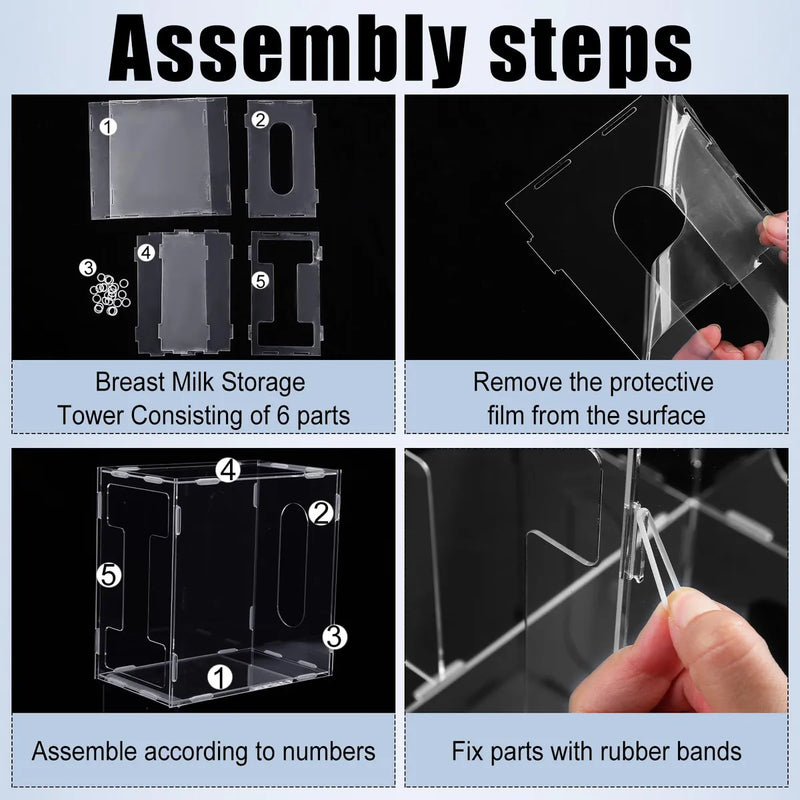 Assembly steps

1
2
3
4
5

Breast Milk Storage Tower Consisting of 6 parts

Remove the protective film from the surface

4
2
5
3
1

Assemble according to numbers

Fix parts with rubber bands