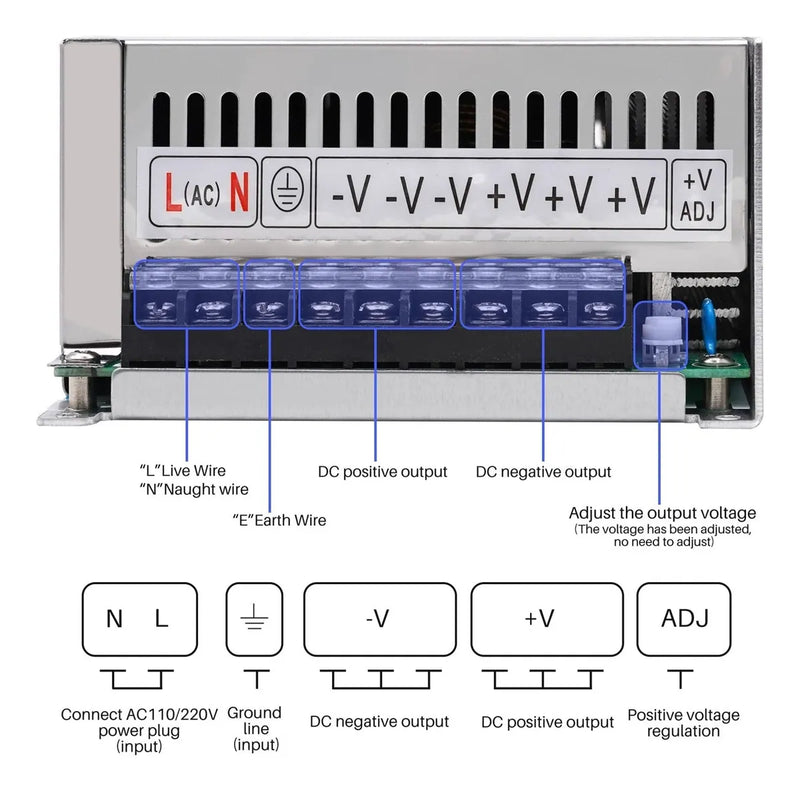 L (AC) N

-V -V -V +V +V +V

+V
ADJ

"L"Live Wire
"N"Naught wire

"E"Earth Wire

DC positive output

DC negative output

Adjust the output voltage
(The voltage has been adjusted, no need to adjust)

N L

-V

+V

ADJ

Connect AC110/220V power plug (input)

Ground line (input)

DC negative output

DC positive output

Positive voltage regulation