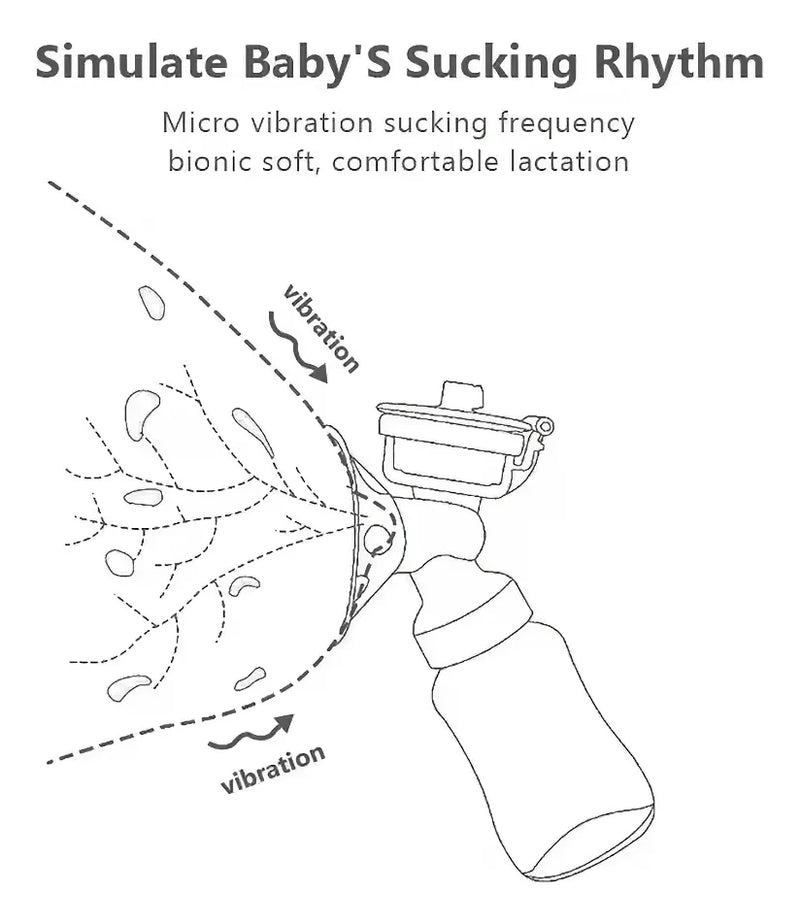 Simulate Baby'S Sucking Rhythm

Micro vibration sucking frequency bionic soft, comfortable lactation

vibration

vibration