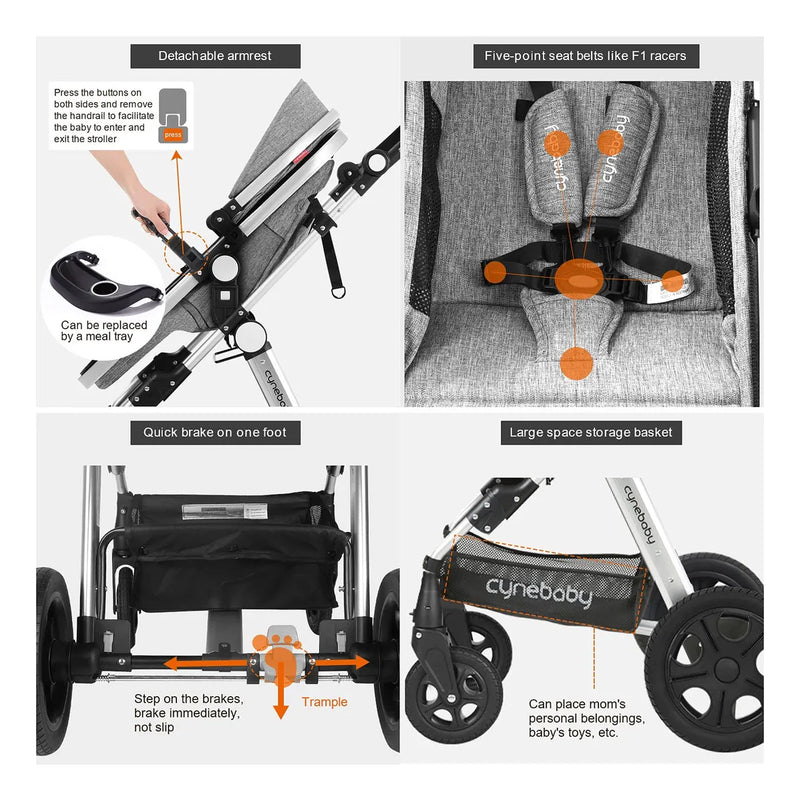 Detachable armrest

Press the buttons on both sides and remove the handrail to facilitate the baby to enter and exit the stroller

press

Can be replaced by a meal tray

cynebaby

Five-point seat belts like F1 racers

cynebaby

cynebaby

Quick brake on one foot

Step on the brakes, brake immediately, not slip

Trample

Large space storage basket

cynebaby

cynebaby

Can place mom's personal belongings, baby's toys, etc.