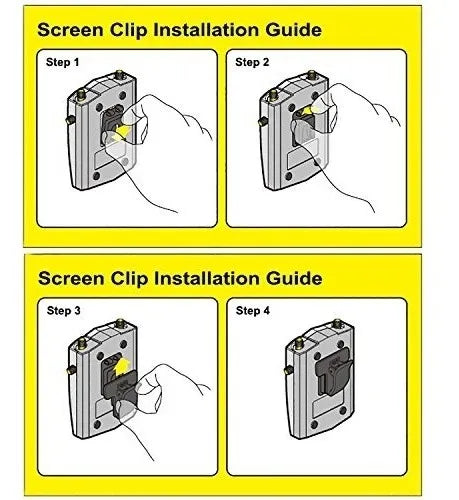 Screen Clip Installation Guide

Step 1

Step 2

Screen Clip Installation Guide

Step 3

Step 4