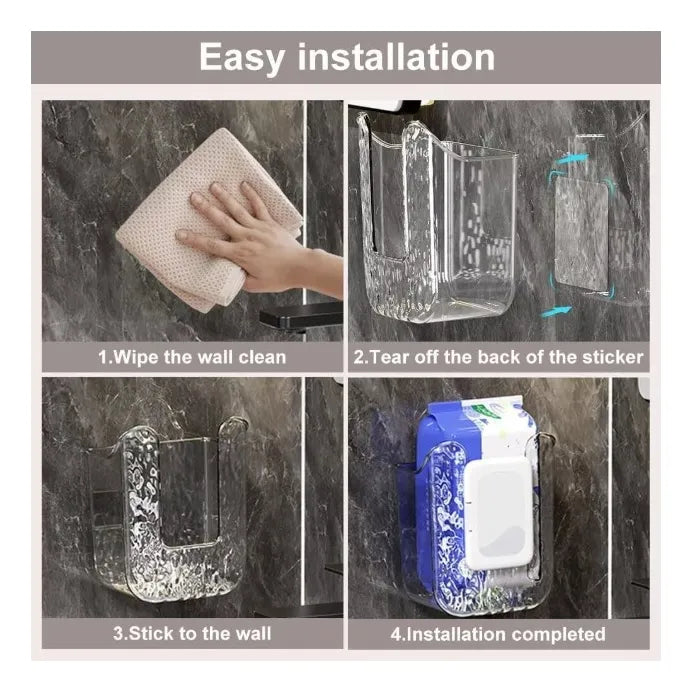 Easy installation

1.Wipe the wall clean

2.Tear off the back of the sticker

3.Stick to the wall

4.Installation completed