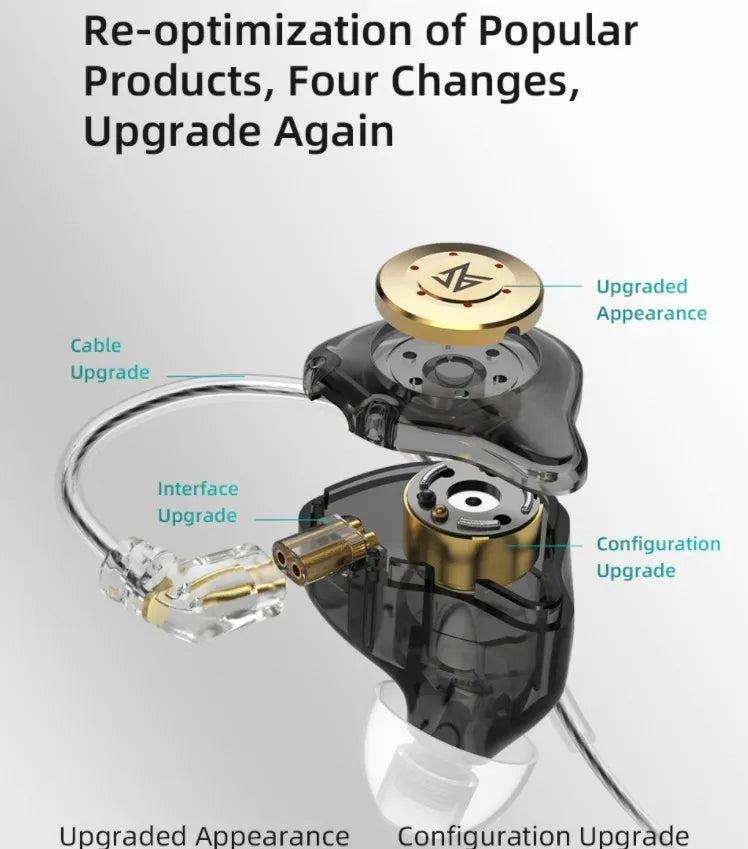 Re-optimization of Popular Products, Four Changes, Upgrade Again

Upgraded Appearance

Cable Upgrade

Interface Upgrade

Configuration Upgrade

Upgraded Appearance Configuration Upgrade