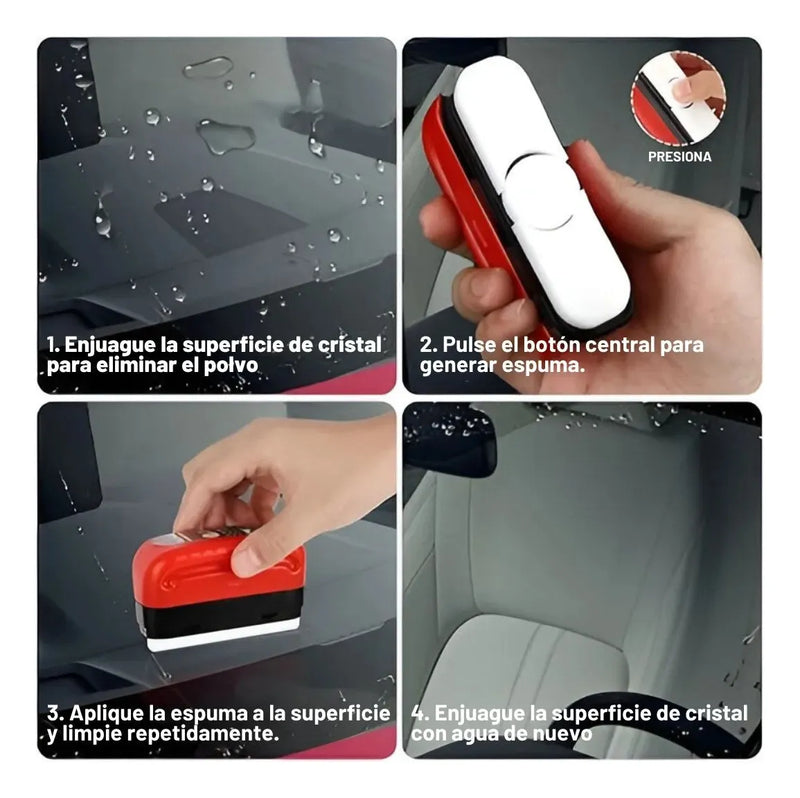 1. Enjuague la superficie de cristal para eliminar el polvo

PRESIONA

2. Pulse el botón central para generar espuma.

3. Aplique la espuma a la superficie y limpie repetidamente.

4. Enjuague la superficie de cristal con agua de nuevo