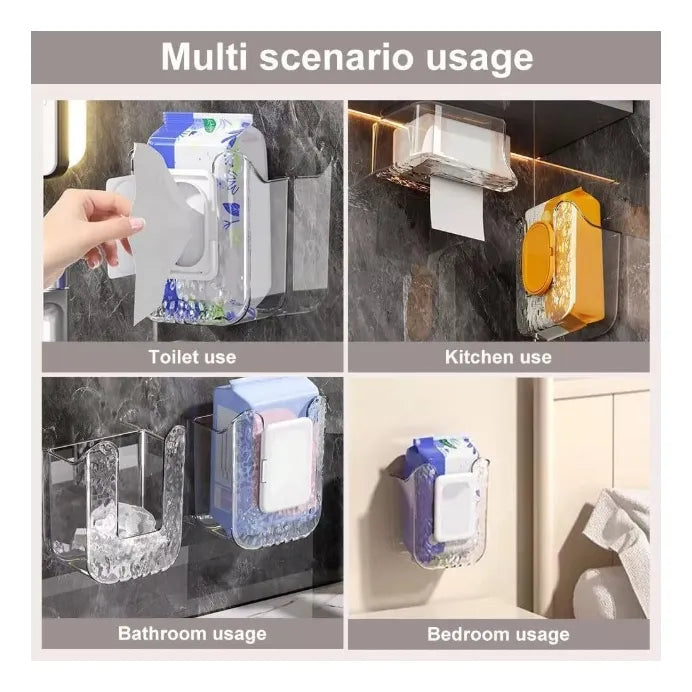 Multi scenario usage

Toilet use

Kitchen use

Bathroom usage

Bedroom usage