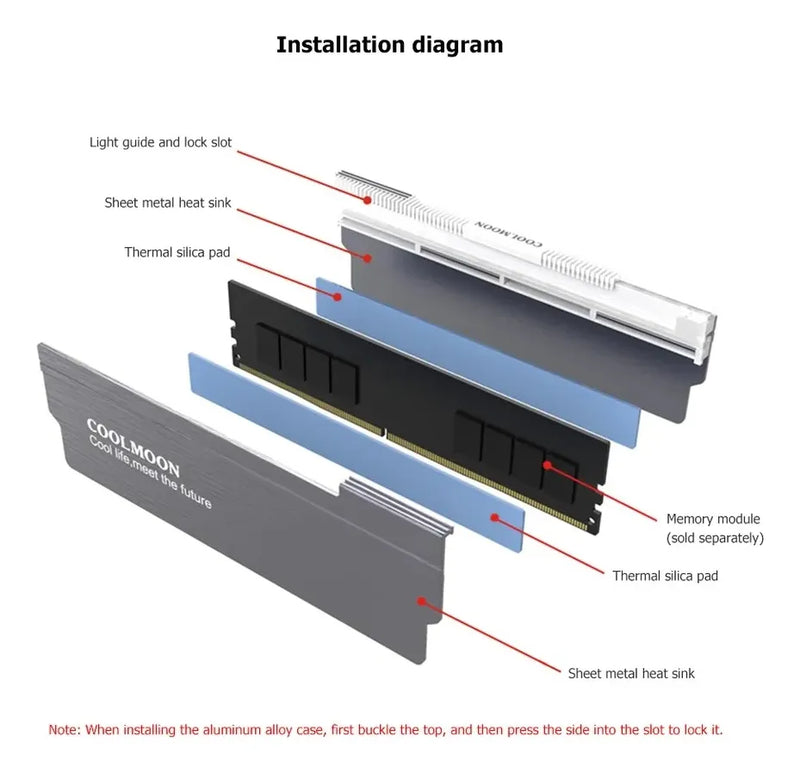 Installation diagram

Light guide and lock slot

Sheet metal heat sink

Thermal silica pad

COOLMOON

COOLMOON
Cool life,meet the future

Memory module
(sold separately)

Thermal silica pad

Sheet metal heat sink

Note: When installing the aluminum alloy case, first buckle the top, and then press the side into the slot to lock it.