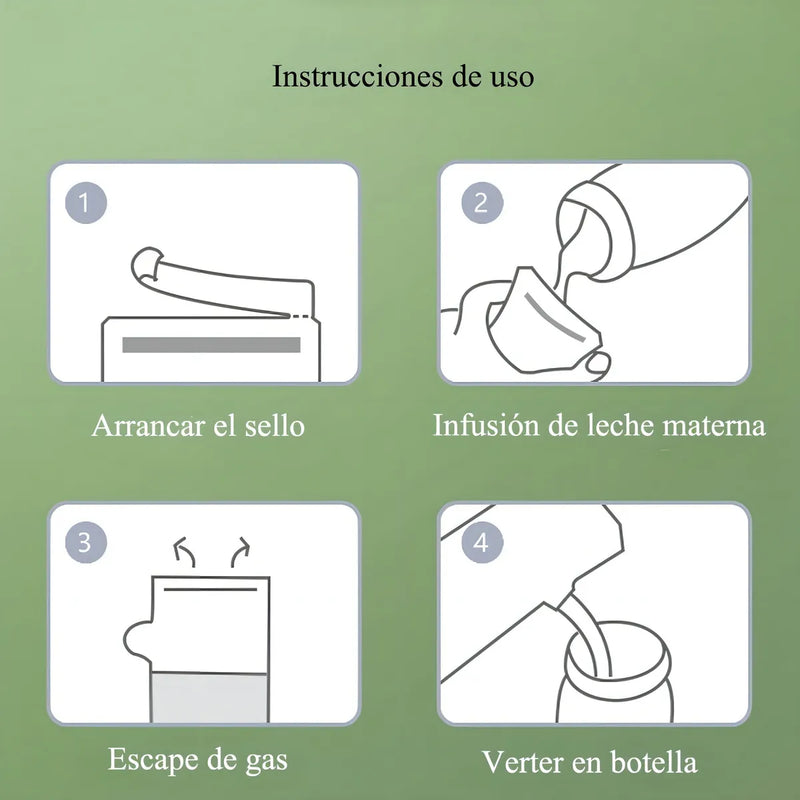 Instrucciones de uso

1

Arrancar el sello

2

Infusión de leche materna

3

Escape de gas

4

Verter en botella