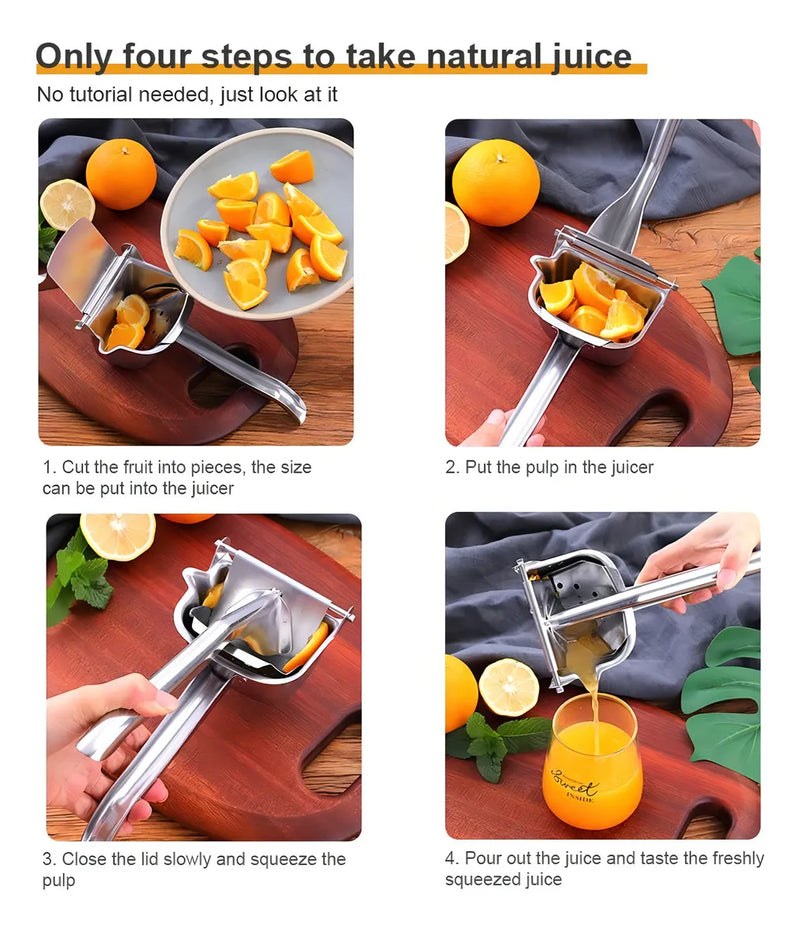 Only four steps to take natural juice
No tutorial needed, just look at it

1. Cut the fruit into pieces, the size can be put into the juicer

2. Put the pulp in the juicer

3. Close the lid slowly and squeeze the pulp

Sweet
INSIDE

4. Pour out the juice and taste the freshly squeezed juice