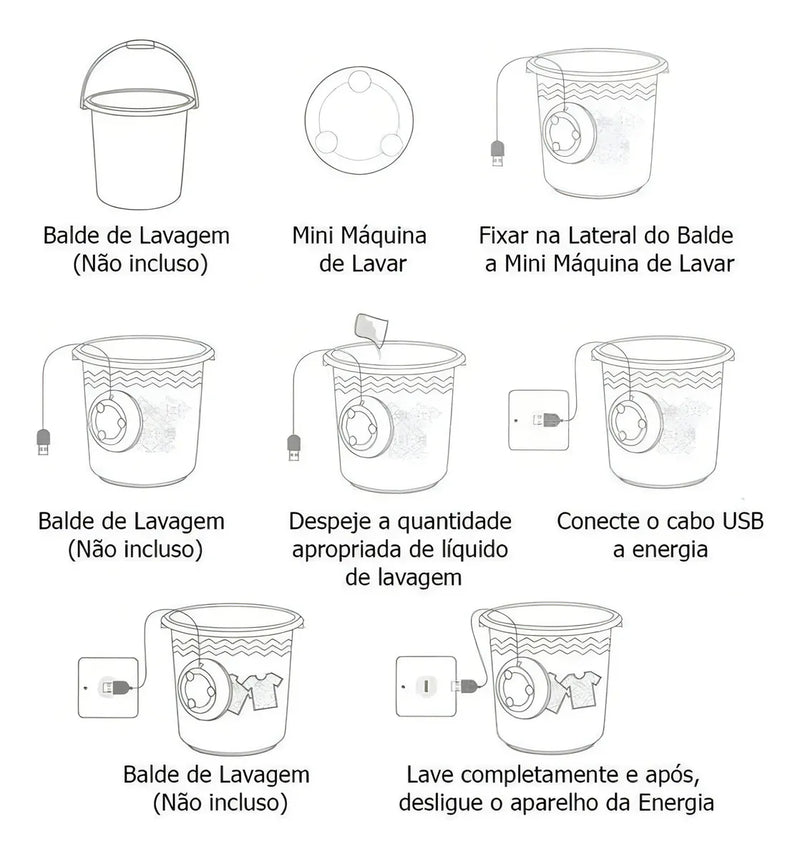 Balde de Lavagem
(Não incluso)

Mini Máquina
de Lavar

Fixar na Lateral do Balde
a Mini Máquina de Lavar

Balde de Lavagem
(Não incluso)

Despeje a quantidade
apropriada de líquido
de lavagem

Conecte o cabo USB
a energia

Balde de Lavagem
(Não incluso)

Lave completamente e após,
desligue o aparelho da Energia