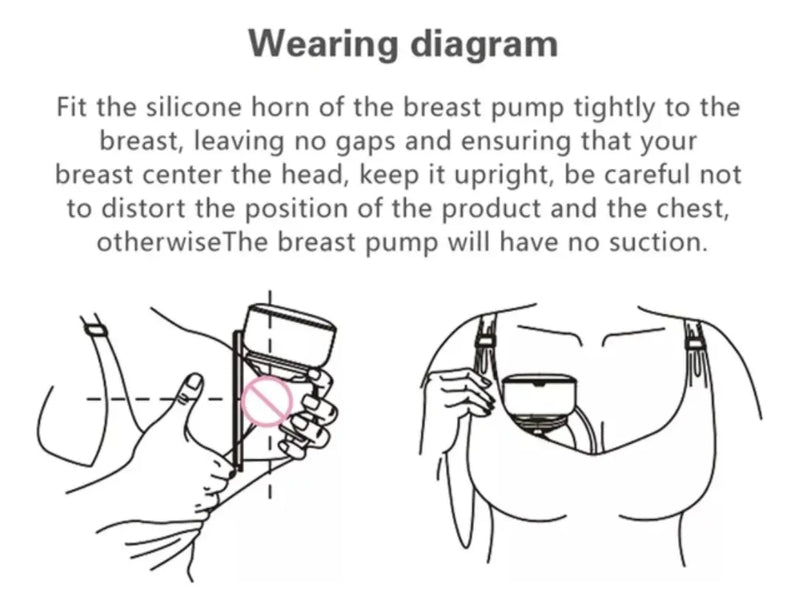 Wearing diagram

Fit the silicone horn of the breast pump tightly to the breast, leaving no gaps and ensuring that your breast center the head, keep it upright, be careful not to distort the position of the product and the chest, otherwiseThe breast pump will have no suction.