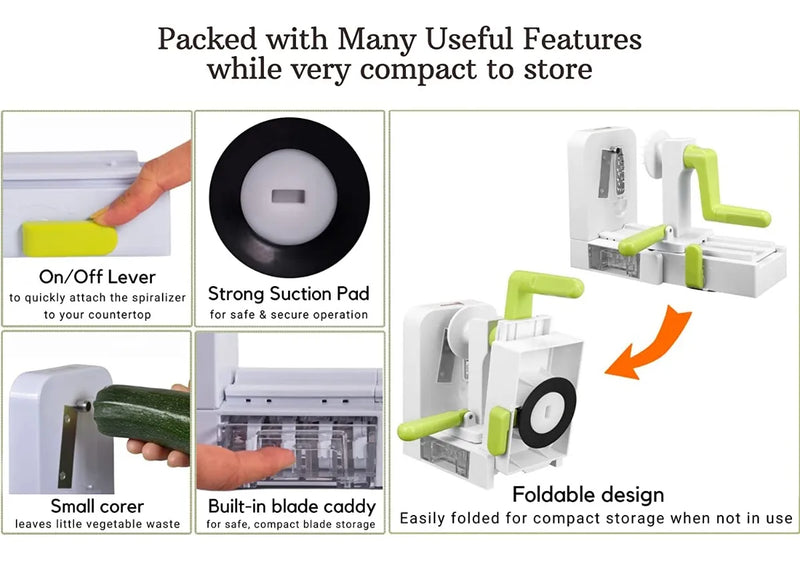 Packed with Many Useful Features
while very compact to store

On/Off Lever
to quickly attach the spiralizer to your countertop

Strong Suction Pad
for safe & secure operation

Small corer
leaves little vegetable waste

Built-in blade caddy
for safe, compact blade storage

Foldable design
Easily folded for compact storage when not in use