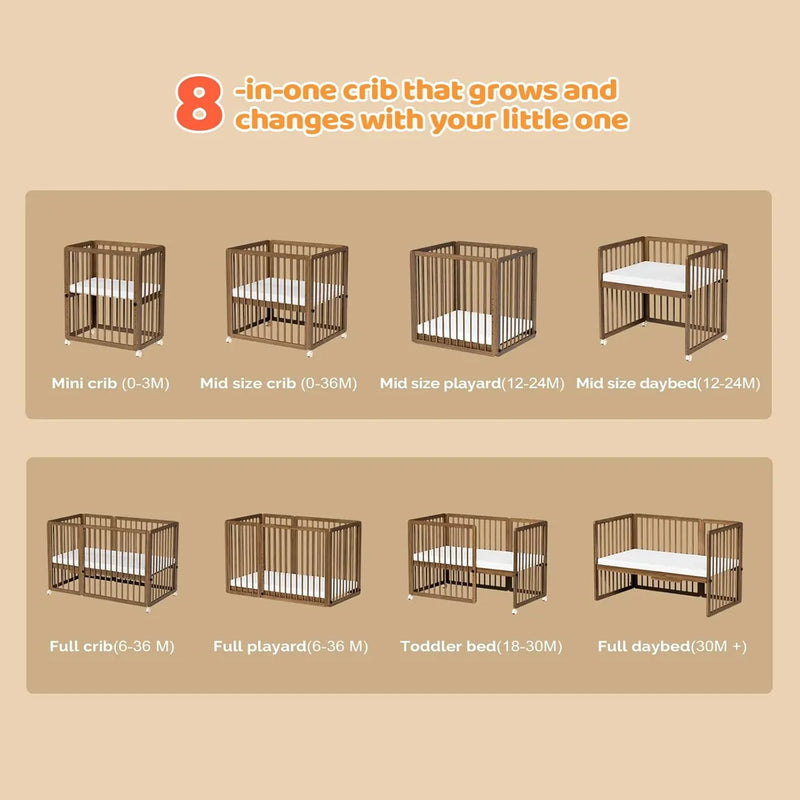 8 -in-one crib that grows and changes with your little one

Mini crib (0-3M)

Mid size crib (0-36M)

Mid size playard(12-24M)

Mid size daybed(12-24M)

Full crib(6-36 M)

Full playard(6-36 M)

Toddler bed(18-30M)

Full daybed(30M +)