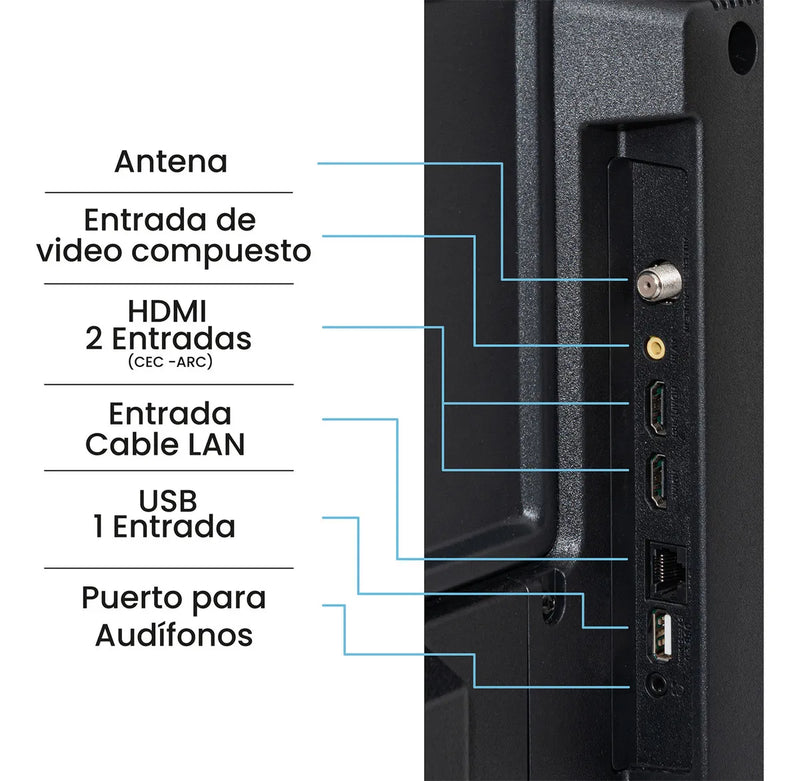 Antena

Entrada de video compuesto

HDMI
2 Entradas
(CEC -ARC)

Entrada
Cable LAN

USB
1 Entrada

Puerto para Audífonos