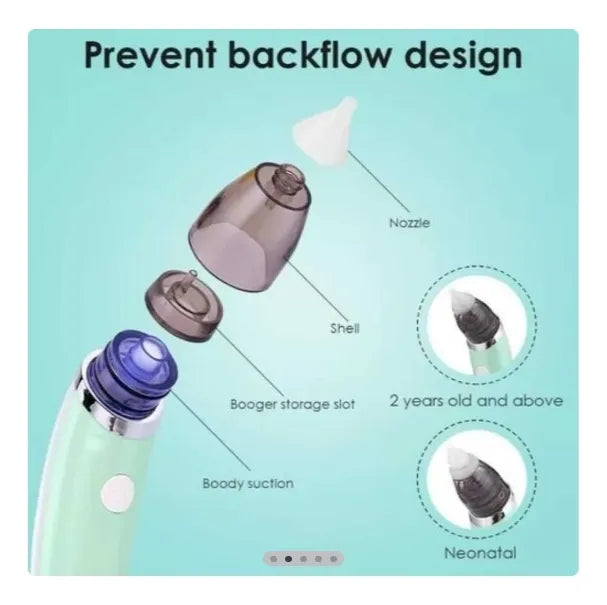 Prevent backflow design

Nozzle

Shell

Booger storage slot

Boody suction

2 years old and above

Neonatal