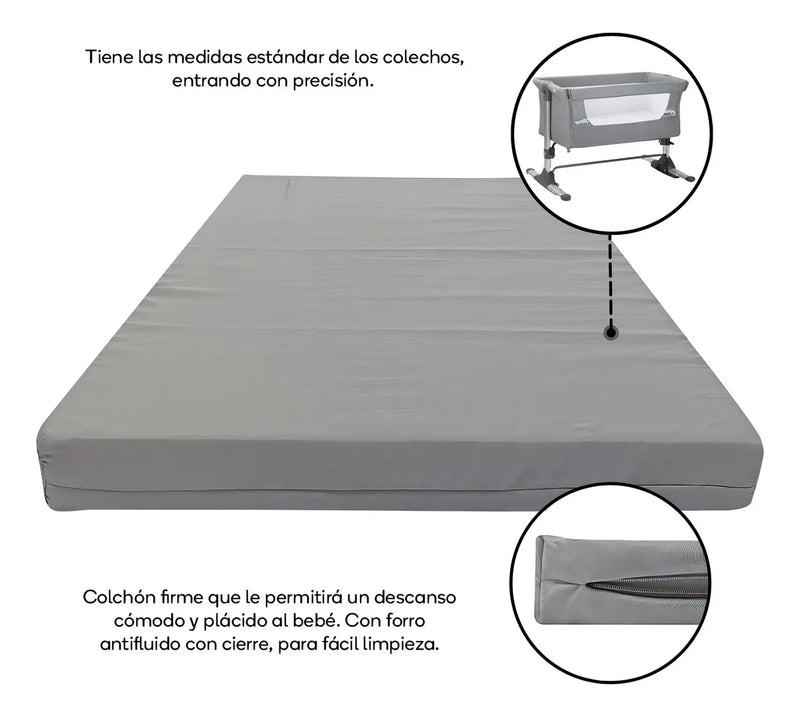 Tiene las medidas estándar de los colechos, entrando con precisión.

Colchón firme que le permitirá un descanso cómodo y plácido al bebé. Con forro antifluido con cierre, para fácil limpieza.