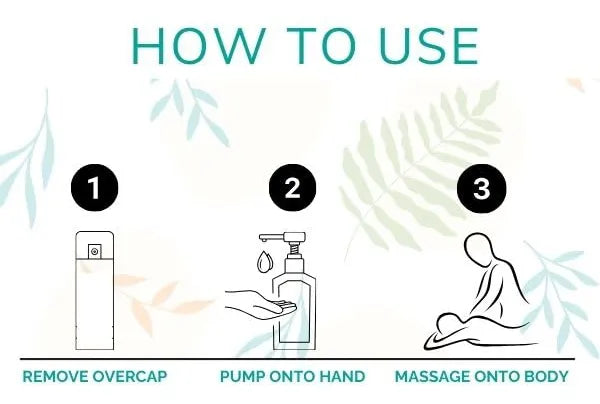 HOW TO USE

1

2

3

REMOVE OVERCAP

PUMP ONTO HAND

MASSAGE ONTO BODY