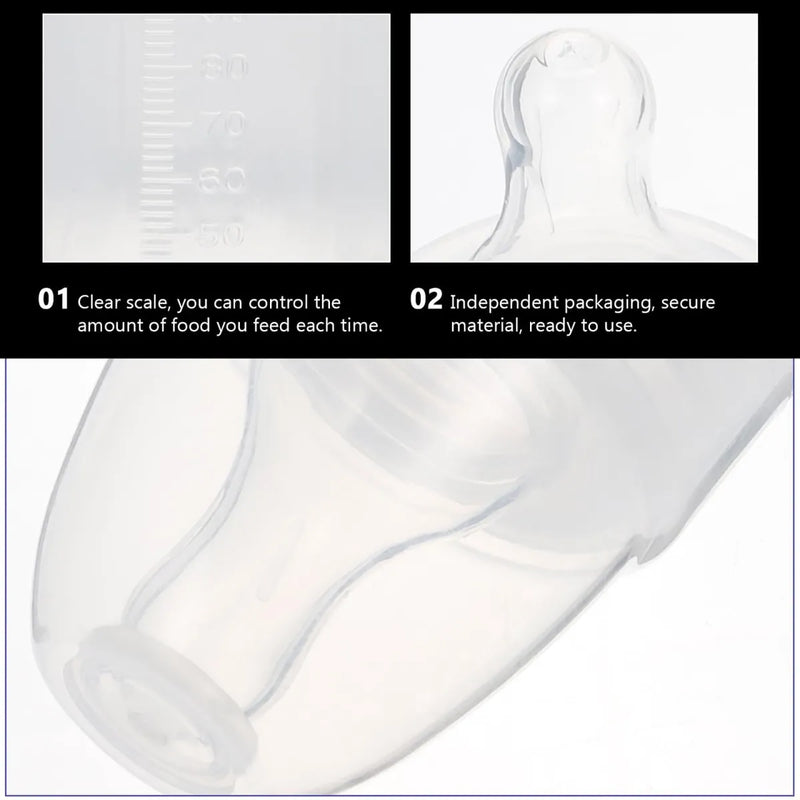 80
70
60
50

01 Clear scale, you can control the amount of food you feed each time.

02 Independent packaging, secure material, ready to use.