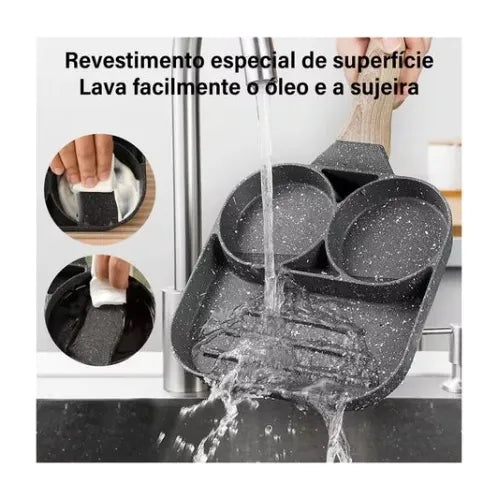 Revestimento especial de superfície
Lava facilmente o óleo e a sujeira