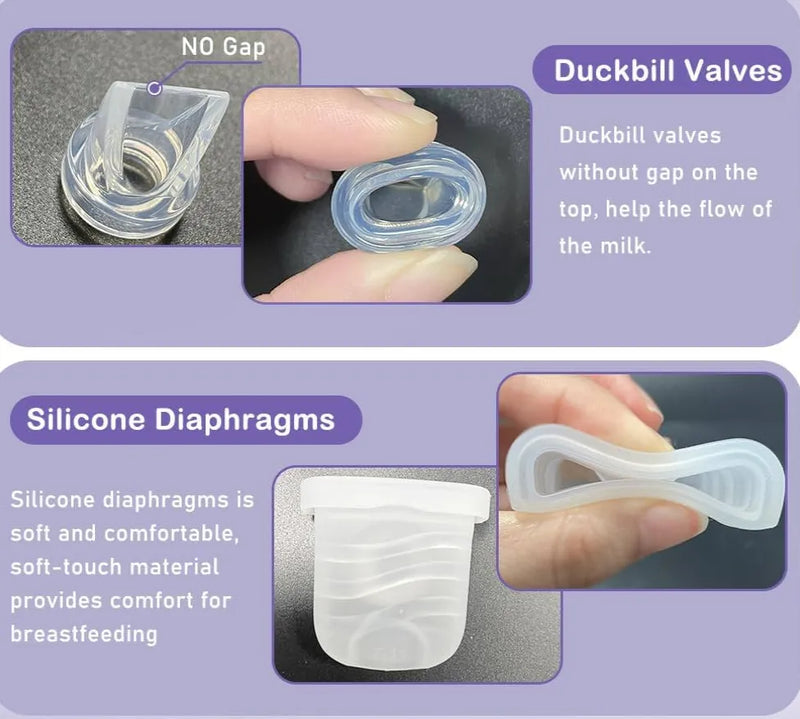 NO Gap

Duckbill Valves

Duckbill valves without gap on the top, help the flow of the milk.

Silicone Diaphragms

Silicone diaphragms is soft and comfortable, soft-touch material provides comfort for breastfeeding