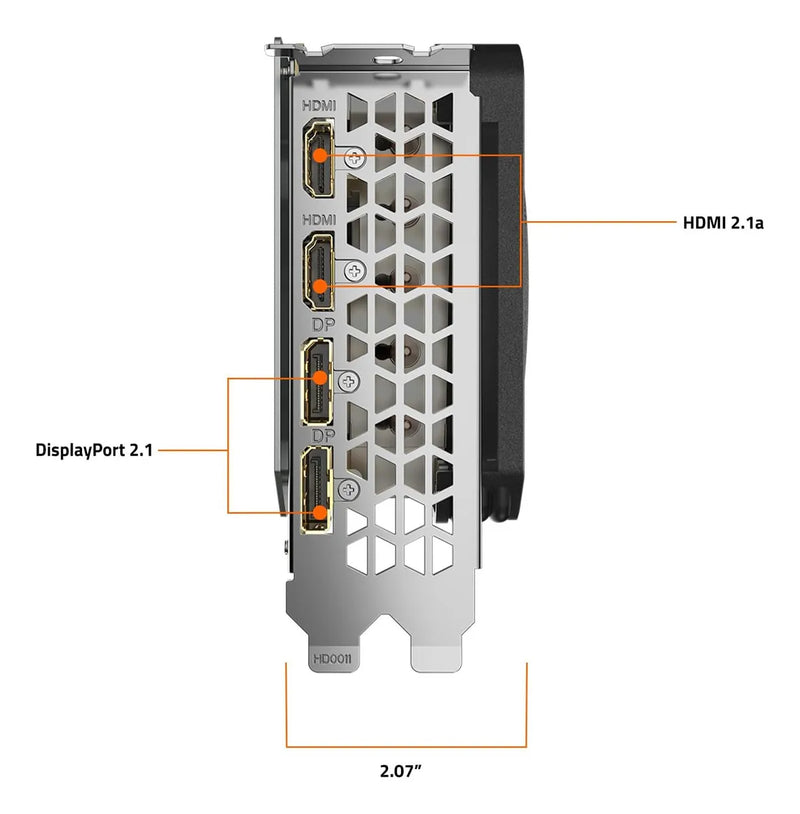 HDMI
HDMI
DP
DP
HDMI 2.1a
DisplayPort 2.1
HD0011
2.07"