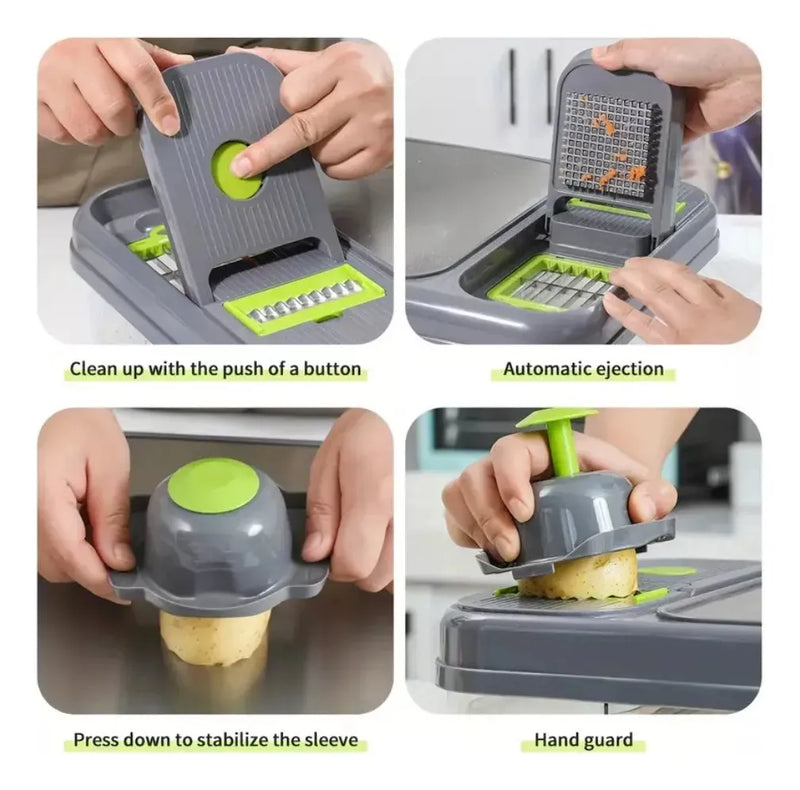 Clean up with the push of a button

Automatic ejection

Press down to stabilize the sleeve

Hand guard