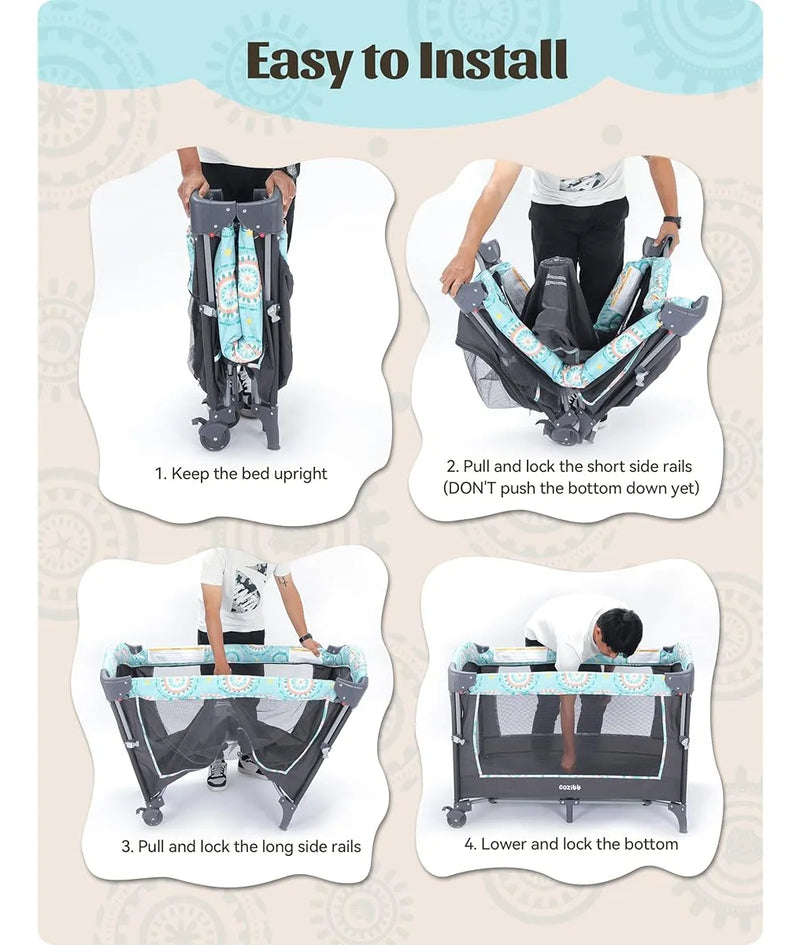 Easy to Install

1. Keep the bed upright

2. Pull and lock the short side rails (DON'T push the bottom down yet)

3. Pull and lock the long side rails

cozibb

4. Lower and lock the bottom