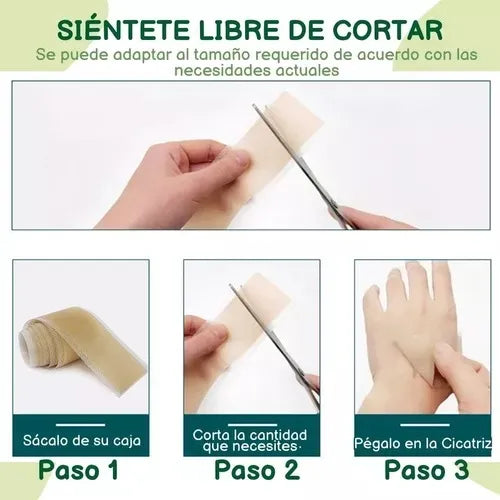 SIÉNTETE LIBRE DE CORTAR
Se puede adaptar al tamaño requerido de acuerdo con las necesidades actuales

Sácalo de su caja
Paso 1

Corta la cantidad que necesites·
Paso 2

Pégalo en la Cicatriz
Paso 3