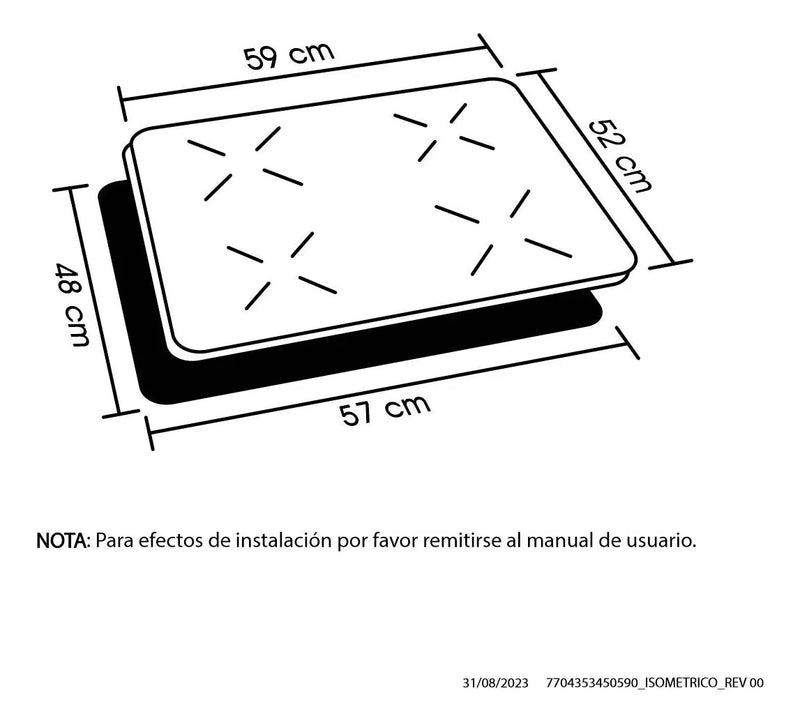 59 cm

52 cm

48 cm

57 cm

NOTA: Para efectos de instalación por favor remitirse al manual de usuario.

31/08/2023 7704353450590_ISOMETRICO_REV 00