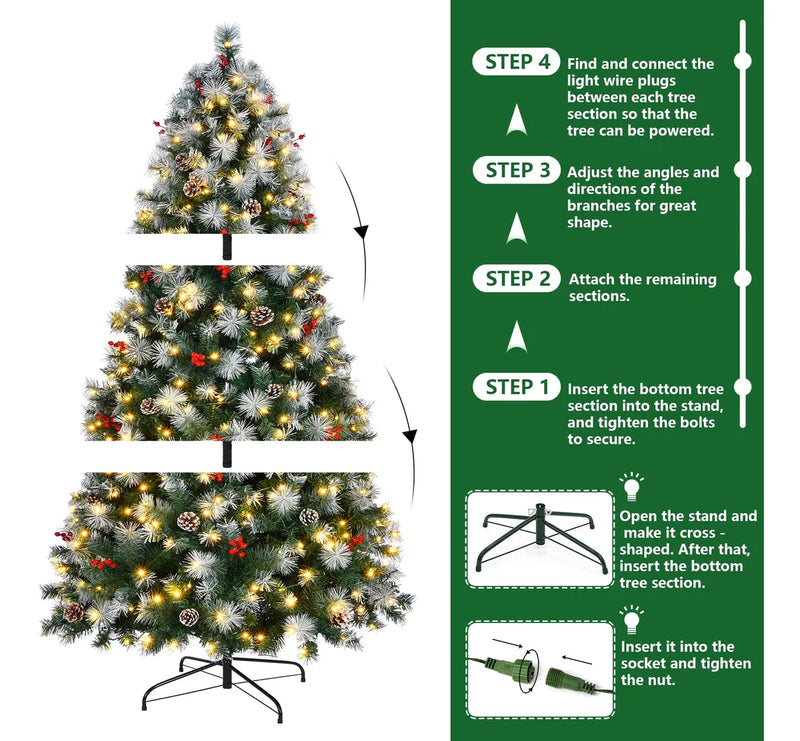 STEP 4 Find and connect the light wire plugs between each tree section so that the tree can be powered.

STEP 3 Adjust the angles and directions of the branches for great shape.

STEP 2 Attach the remaining sections.

STEP 1 Insert the bottom tree section into the stand, and tighten the bolts to secure.

Open the stand and make it cross - shaped. After that, insert the bottom tree section.

Insert it into the socket and tighten the nut.