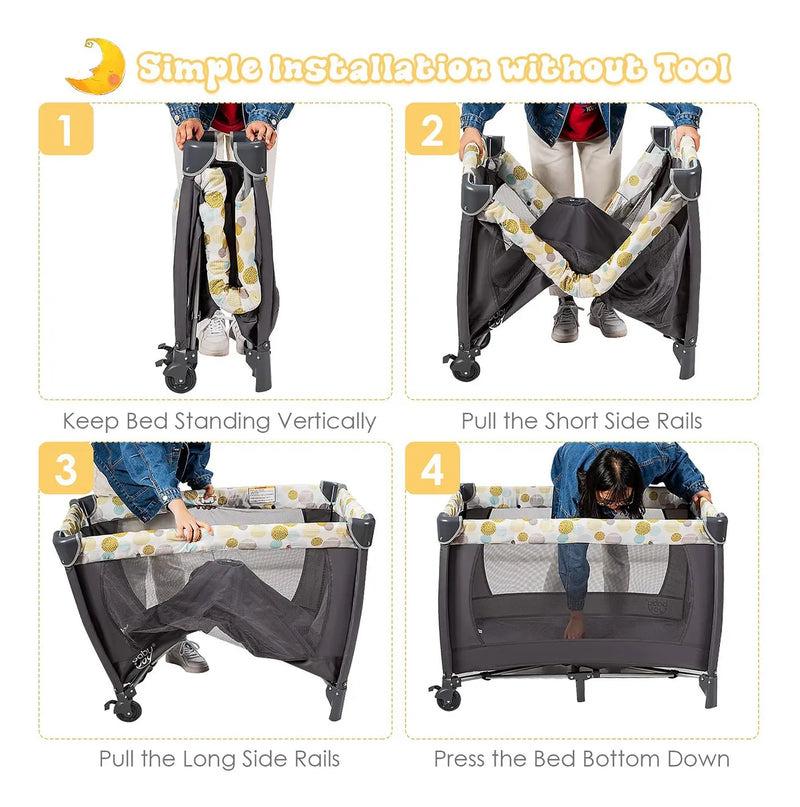 Simple Installation without Tool

1

Keep Bed Standing Vertically

2

Pull the Short Side Rails

3

Pull the Long Side Rails

4

Press the Bed Bottom Down