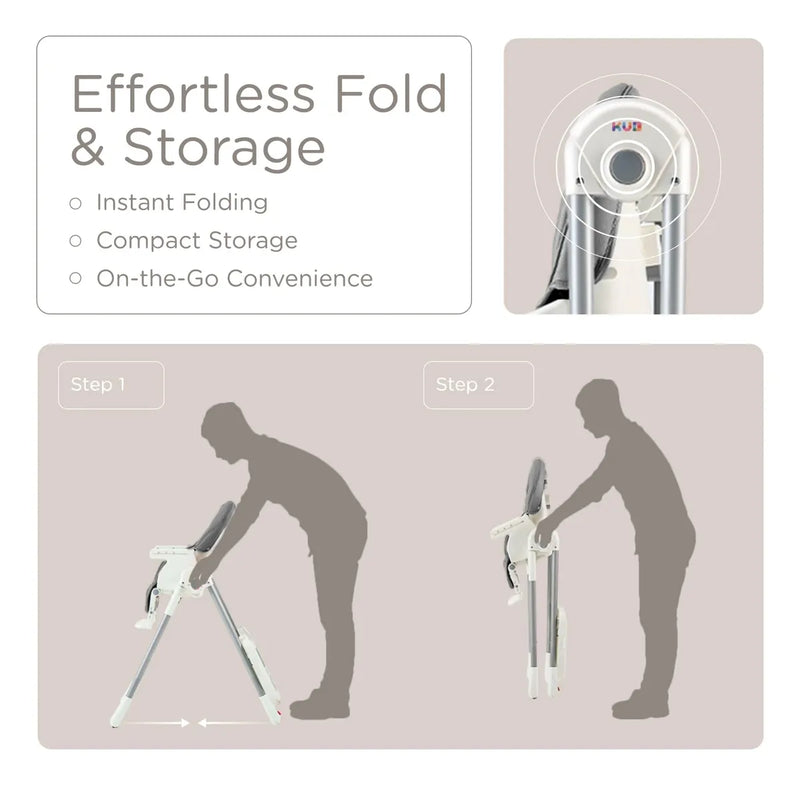 Effortless Fold & Storage

○ Instant Folding
○ Compact Storage
○ On-the-Go Convenience

KUB

Step 1

Step 2