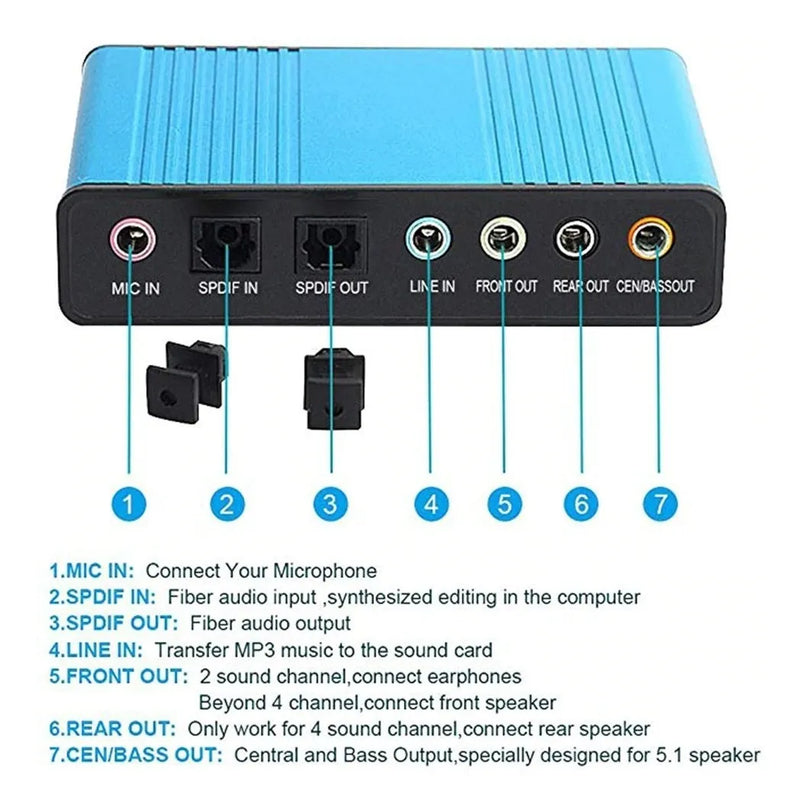 MIC IN SPDIF IN SPDIF OUT LINE IN FRONT OUT REAR OUT CEN/BASSOUT

1 2 3 4 5 6 7

1.MIC IN: Connect Your Microphone
2.SPDIF IN: Fiber audio input ,synthesized editing in the computer
3.SPDIF OUT: Fiber audio output
4.LINE IN: Transfer MP3 music to the sound card
5.FRONT OUT: 2 sound channel,connect earphones
Beyond 4 channel,connect front speaker
6.REAR OUT: Only work for 4 sound channel,connect rear speaker
7.CEN/BASS OUT: Central and Bass Output,specially designed for 5.1 speaker