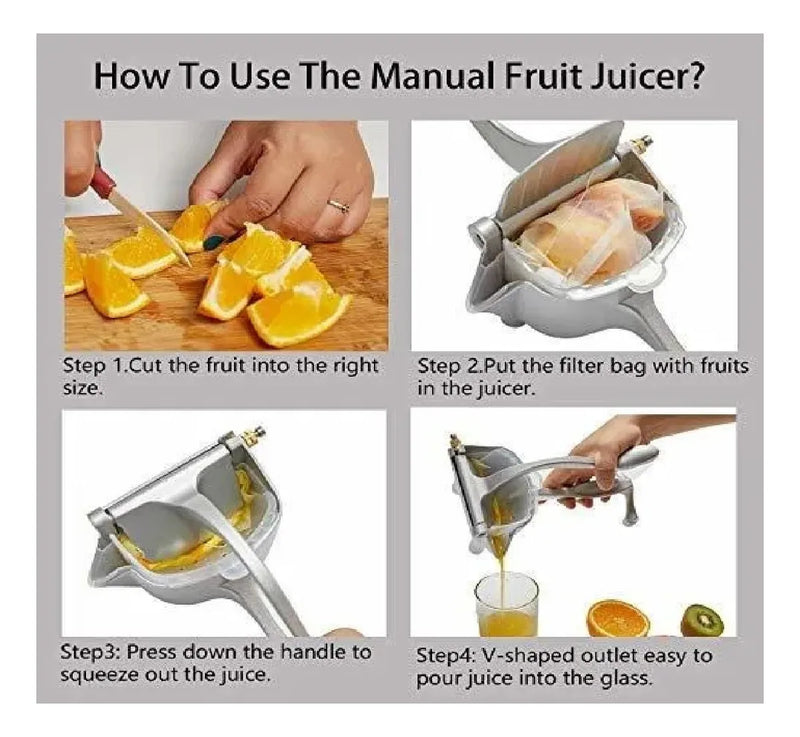 How To Use The Manual Fruit Juicer?

Step 1.Cut the fruit into the right size.

Step 2.Put the filter bag with fruits in the juicer.

Step3: Press down the handle to squeeze out the juice.

Step4: V-shaped outlet easy to pour juice into the glass.